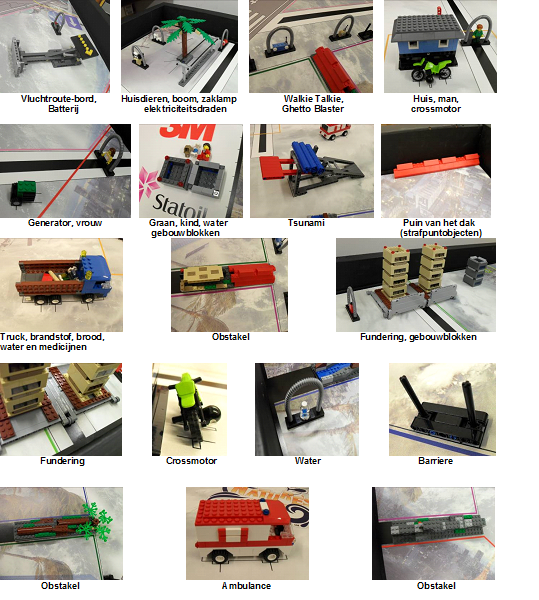 Vluchtroute-bord, Batterij

Huisdieren, boom, zaklamp elektriciteitsdraden

Walkie Talkie, Ghetto Blaster

Huis, man, crossmotor

Generator, vrouw

3M

Statoil

Graan, kind, water gebouwblokken

Tsunami

Puin van het dak (strafpuntobjecten)

Truck, brandstof, brood, water en medicijnen

Obstakel

Fundering, gebouwblokken

Fundering

Crossmotor

Water

Barriere

Obstakel

Ambulance

Obstakel