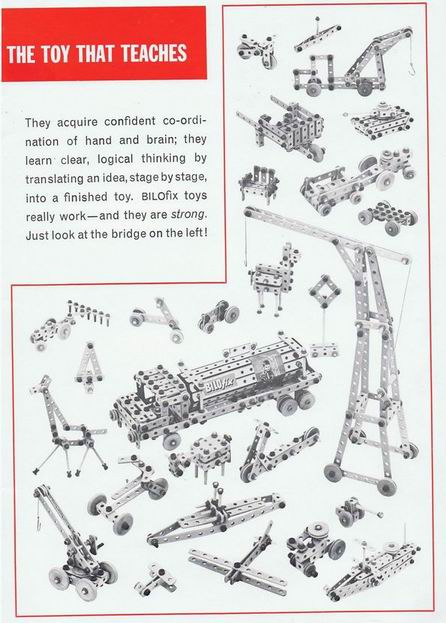 THE TOY THAT TEACHES

They acquire confident co-ordination of hand and brain; they learn clear, logical thinking by translating an idea, stage by stage, into a finished toy. BILOfix toys really work—and they are strong. Just look at the bridge on the left!

BILOfix