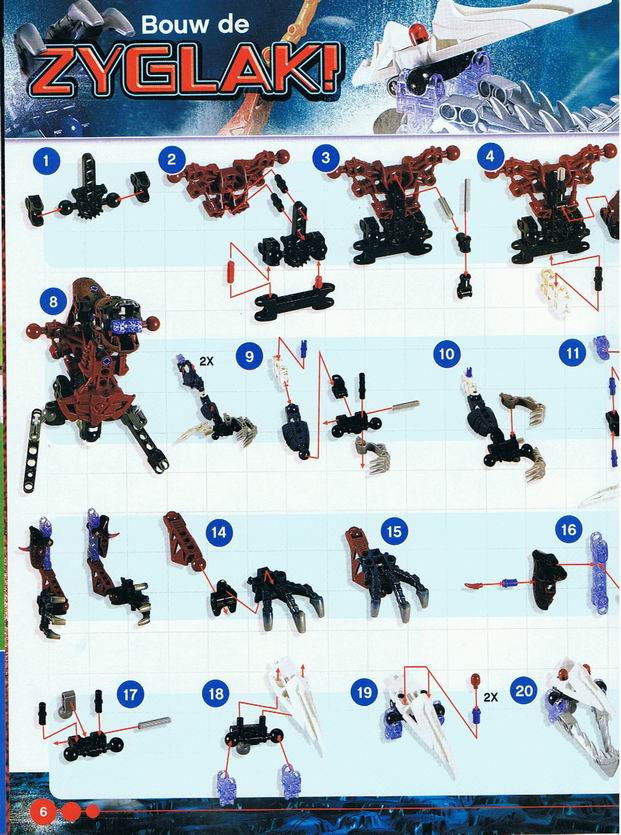 Bouw de
ZYGLAK!

1
2
3
4
8
2X
9
10
11
14
15
16
17
18
19
2X
20

6