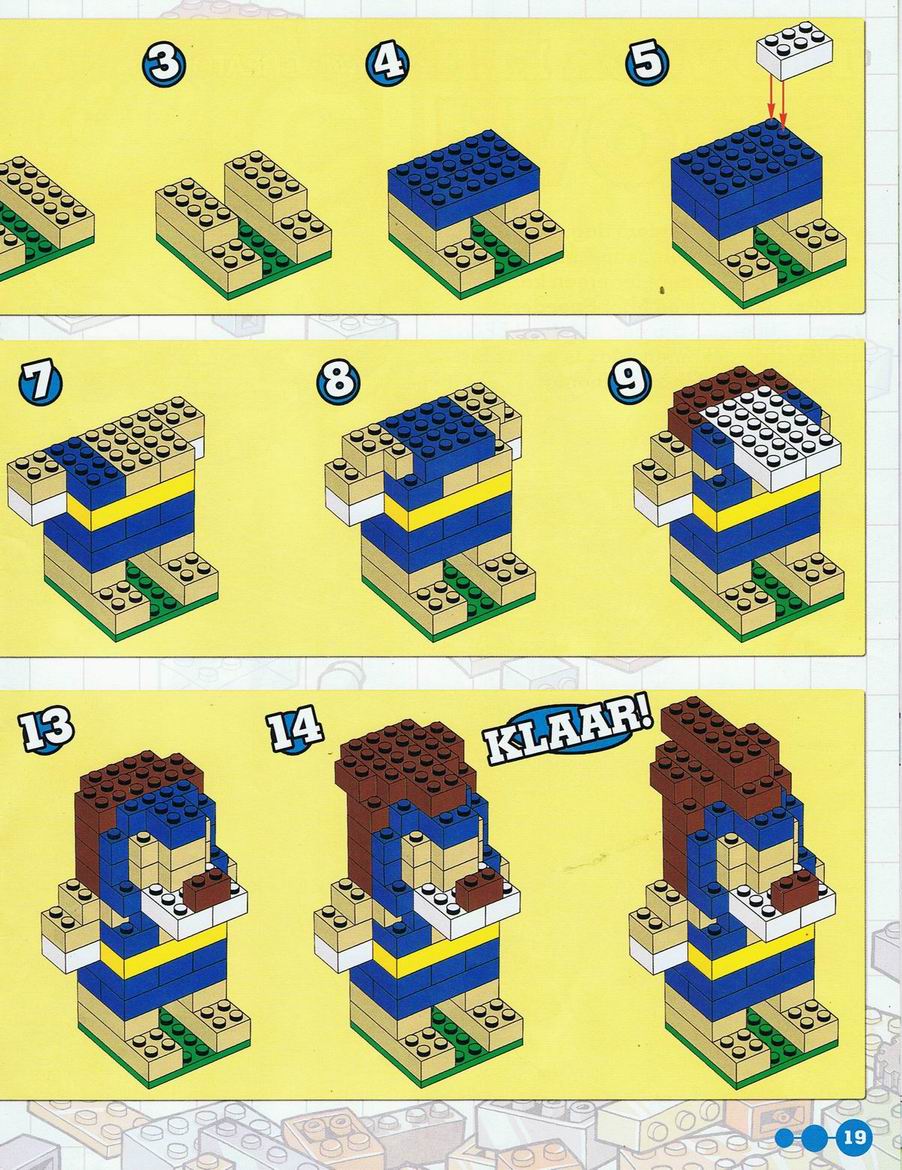 3

4

5

7

8

9

13

14

KLAAR!

19