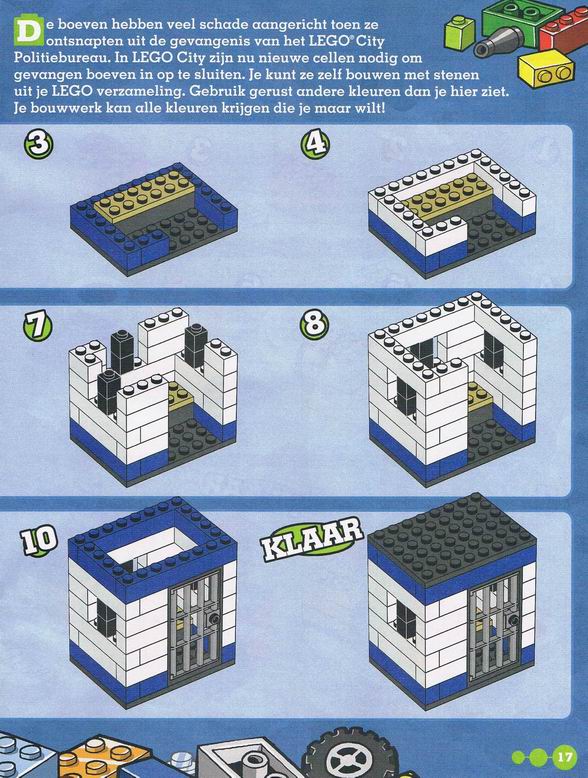 De boeven hebben veel schade aangericht toen ze ontsnapten uit de gevangenis van het LEGO® City Politiebureau. In LEGO City zijn nu nieuwe cellen nodig om gevangen boeven in op te sluiten. Je kunt ze zelf bouwen met stenen uit je LEGO verzameling. Gebruik gerust andere kleuren dan je hier ziet. Je bouwwerk kan alle kleuren krijgen die je maar wilt!

3

4

7

8

10

KLAAR

17