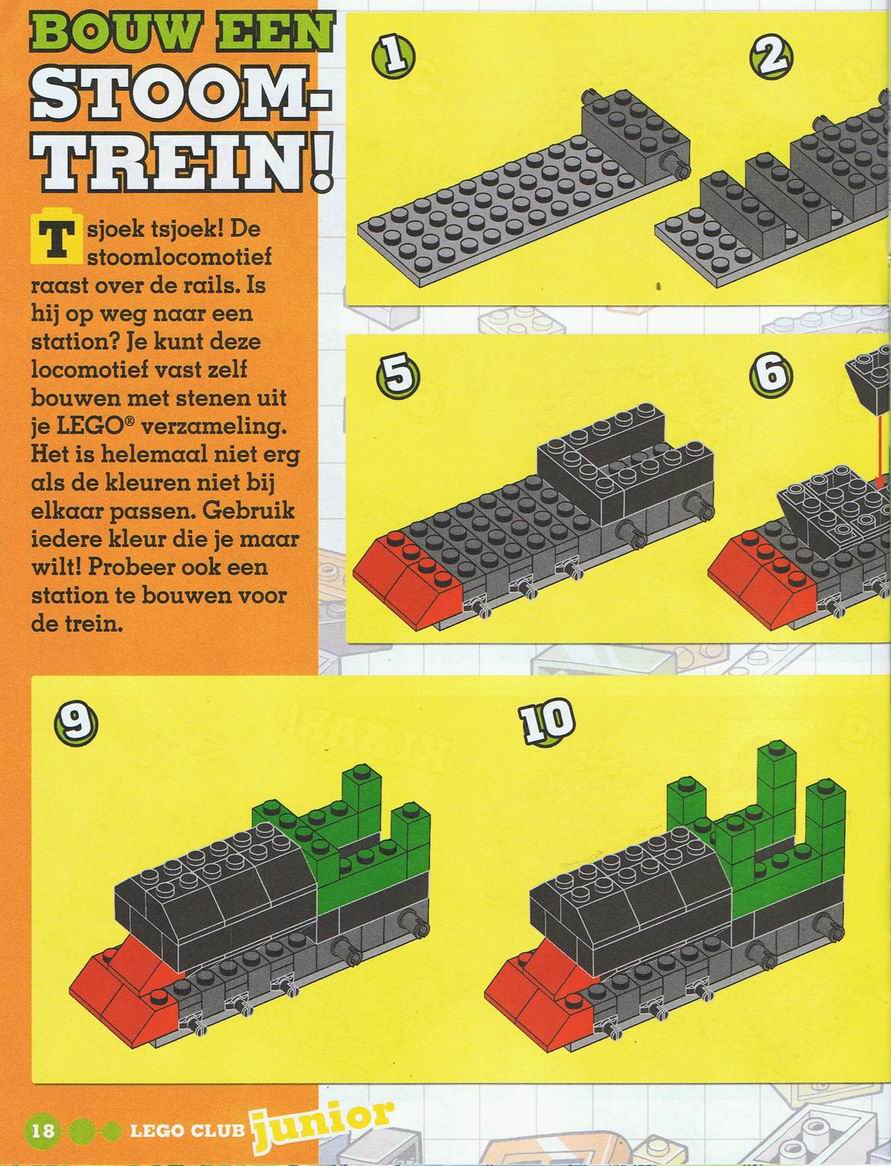 BOUW EEN STOOM-TREIN!

Tsjoek tsjoek! De stoomlocomotief raast over de rails. Is hij op weg naar een station? Je kunt deze locomotief vast zelf bouwen met stenen uit je LEGO® verzameling. Het is helemaal niet erg als de kleuren niet bij elkaar passen. Gebruik iedere kleur die je maar wilt! Probeer ook een station te bouwen voor de trein.

1

2

5

6

9

10

18 LEGO CLUB junior