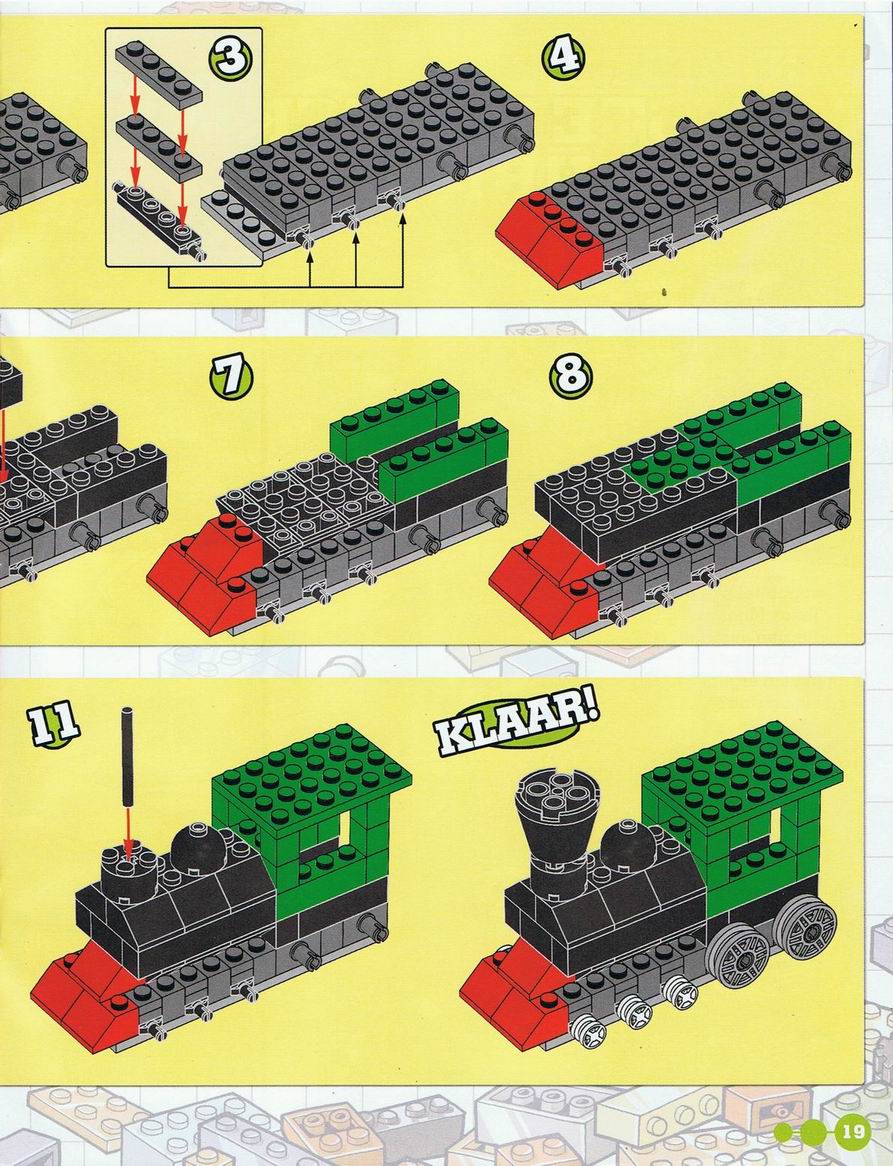 3

4

7

8

11

KLAAR!

19