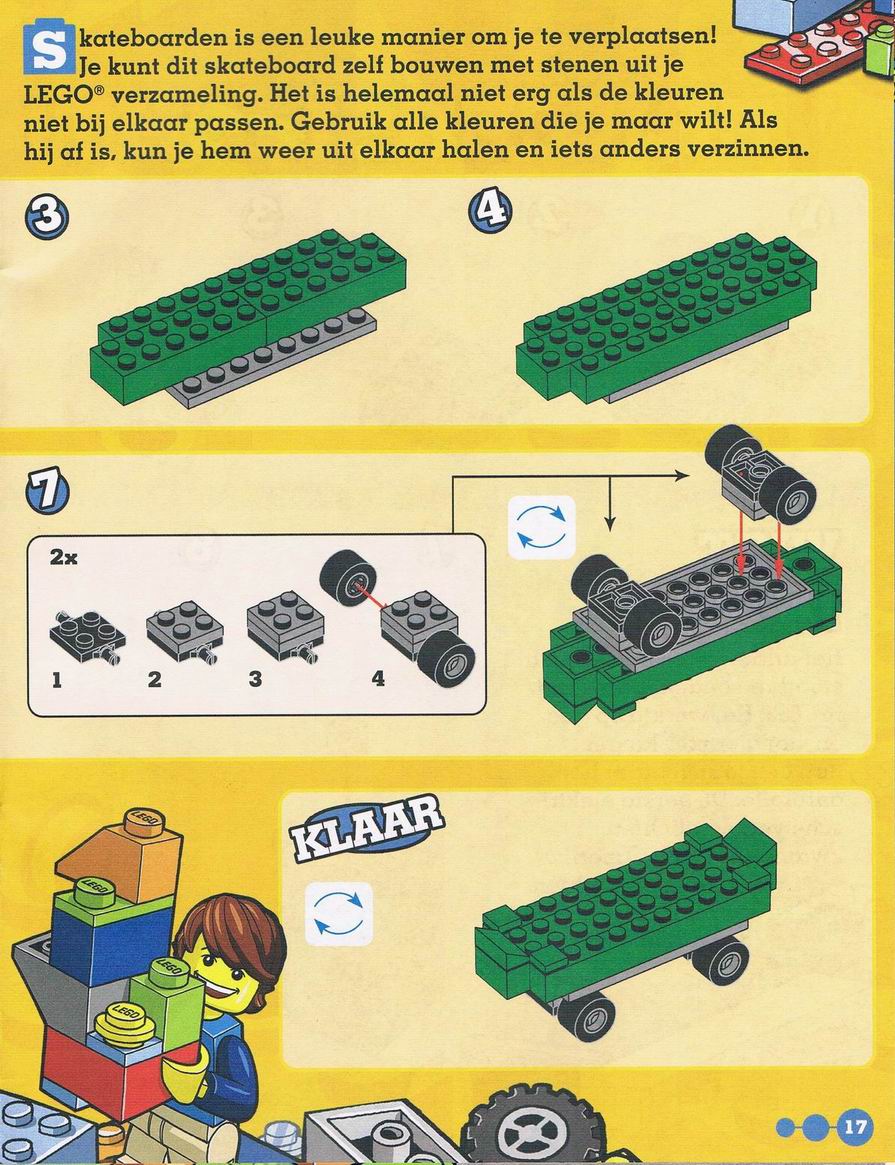 Skateboarden is een leuke manier om je te verplaatsen! Je kunt dit skateboard zelf bouwen met stenen uit je LEGO® verzameling. Het is helemaal niet erg als de kleuren niet bij elkaar passen. Gebruik alle kleuren die je maar wilt! Als hij af is, kun je hem weer uit elkaar halen en iets anders verzinnen.

3

4

7

2x

1

2

3

4

KLAAR

LEGO

LEGO

LEGO

LEGO

17