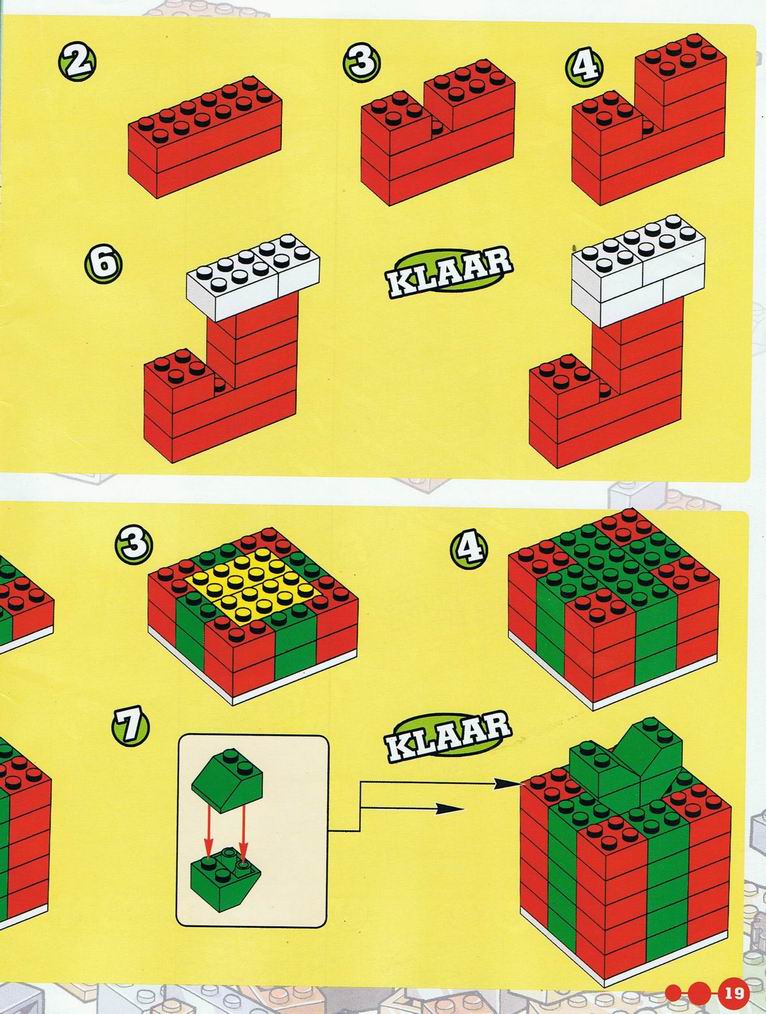 2

3

4

6

KLAAR

3

4

7

KLAAR

19