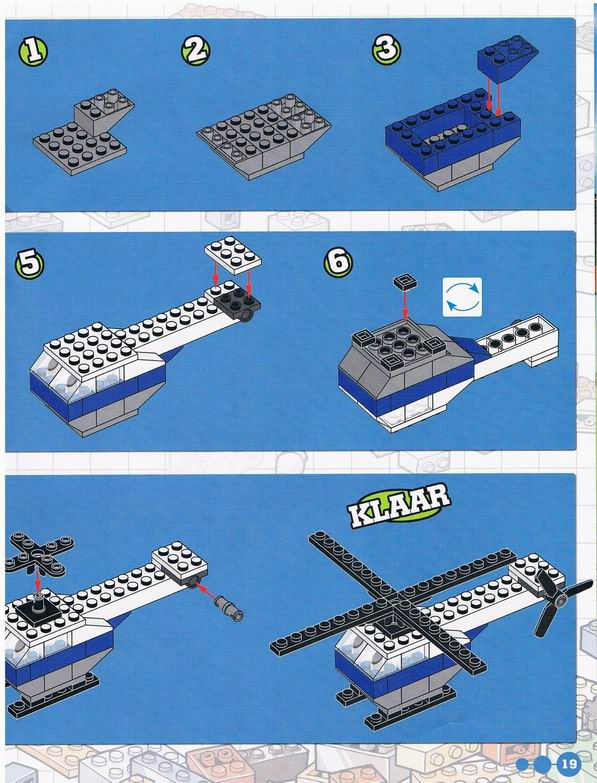 1

2

3

5

6

KLAAR

19