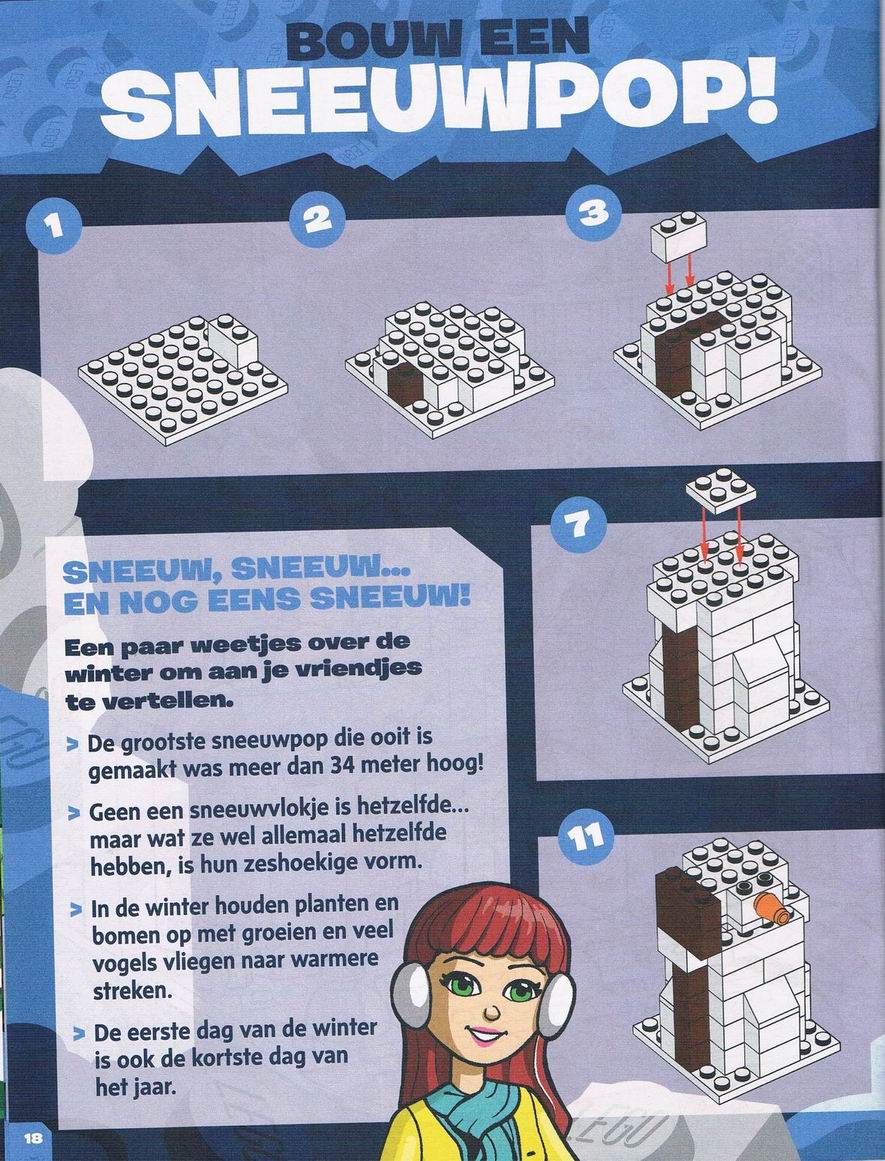 BOUW EEN
SNEEUWPOP!

1

2

3

7

11

SNEEUW, SNEEUW... EN NOG EENS SNEEUW!

Een paar weetjes over de winter om aan je vriendjes te vertellen.

> De grootste sneeuwpop die ooit is gemaakt was meer dan 34 meter hoog!

> Geen een sneeuwvlokje is hetzelfde... maar wat ze wel allemaal hetzelfde hebben, is hun zeshoekige vorm.

> In de winter houden planten en bomen op met groeien en veel vogels vliegen naar warmere streken.

> De eerste dag van de winter is ook de kortste dag van het jaar.

18