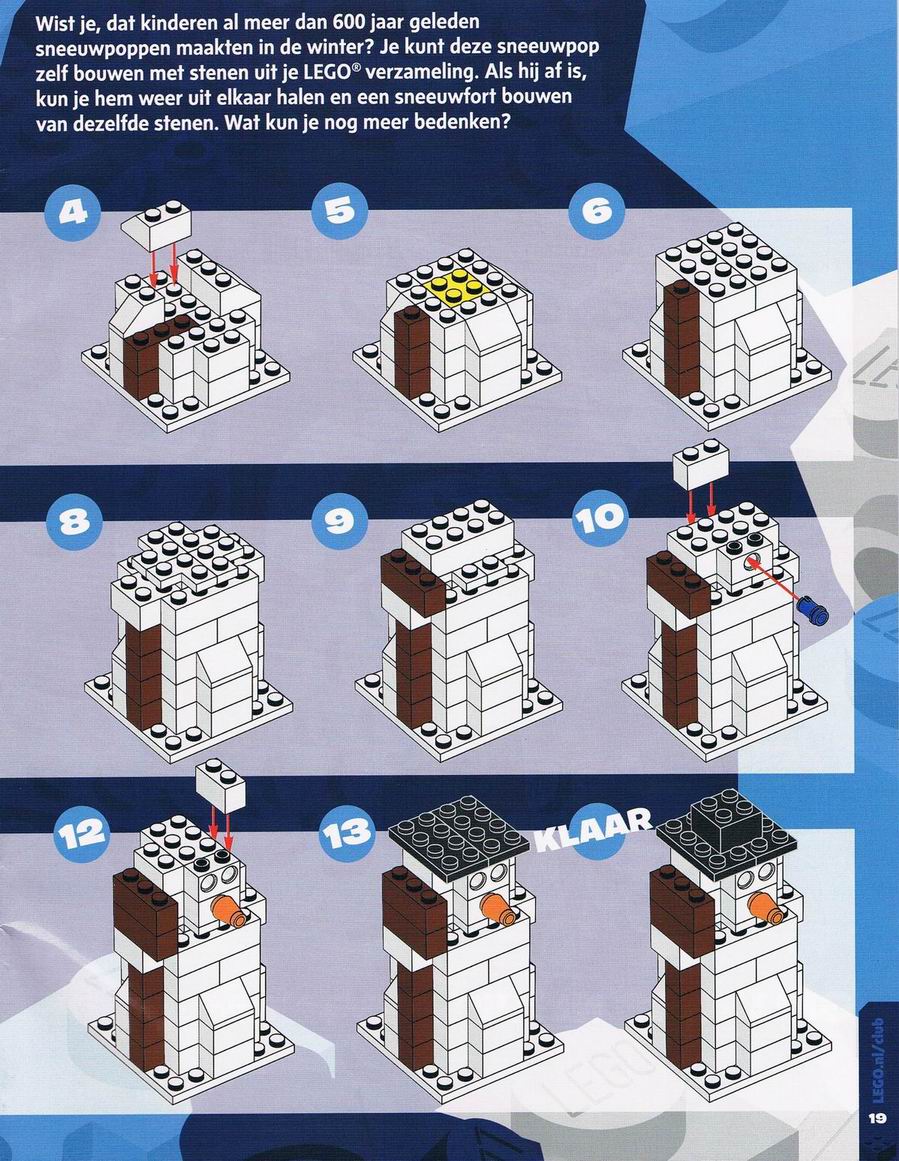 Wist je, dat kinderen al meer dan 600 jaar geleden sneeuwpoppen maakten in de winter? Je kunt deze sneeuwpop zelf bouwen met stenen uit je LEGO® verzameling. Als hij af is, kun je hem weer uit elkaar halen en een sneeuwfort bouwen van dezelfde stenen. Wat kun je nog meer bedenken?

4

5

6

8

9

10

12

13

KLAAR

LEGO.nl/club

19